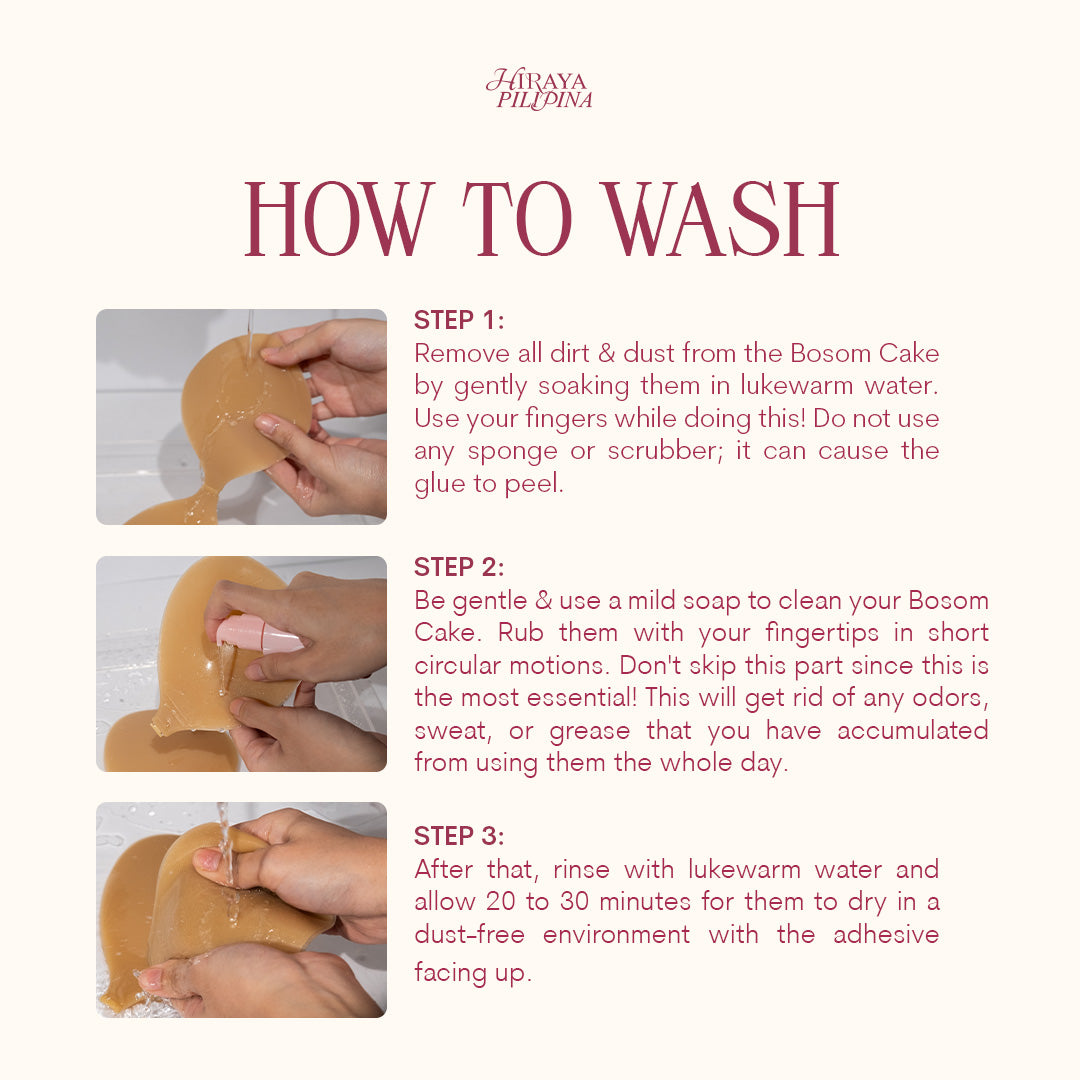 HIRAYA PILIPINA

HOW TO WASH

STEP 1:
Remove all dirt & dust from the Bosom Cake by gently soaking them in lukewarm water. Use your fingers while doing this! Do not use any sponge or scrubber; it can cause the glue to peel.

STEP 2:
Be gentle & use a mild soap to clean your Bosom Cake. Rub them with your fingertips in short circular motions. Don't skip this part since this is the most essential! This will get rid of any odors, sweat, or grease that you have accumulated from using them the whole day.

STEP 3:
After that, rinse with lukewarm water and allow 20 to 30 minutes for them to dry in a dust-free environment with the adhesive facing up.