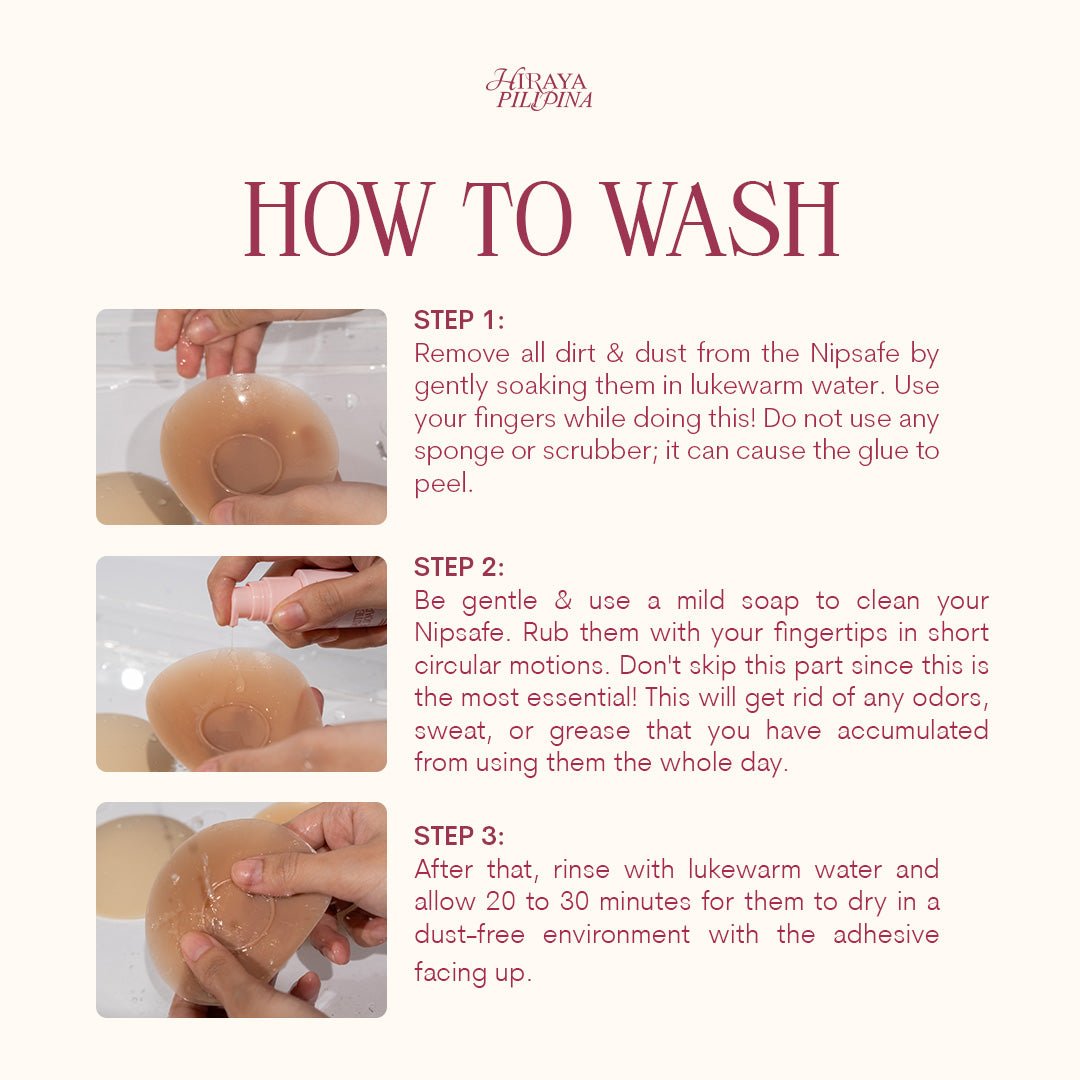 HIRAYA PILIPINA

HOW TO WASH

STEP 1:
Remove all dirt & dust from the Nipsafe by gently soaking them in lukewarm water. Use your fingers while doing this! Do not use any sponge or scrubber; it can cause the glue to peel.

STEP 2:
Be gentle & use a mild soap to clean your Nipsafe. Rub them with your fingertips in short circular motions. Don't skip this part since this is the most essential! This will get rid of any odors, sweat, or grease that you have accumulated from using them the whole day.

STEP 3:
After that, rinse with lukewarm water and allow 20 to 30 minutes for them to dry in a dust-free environment with the adhesive facing up.