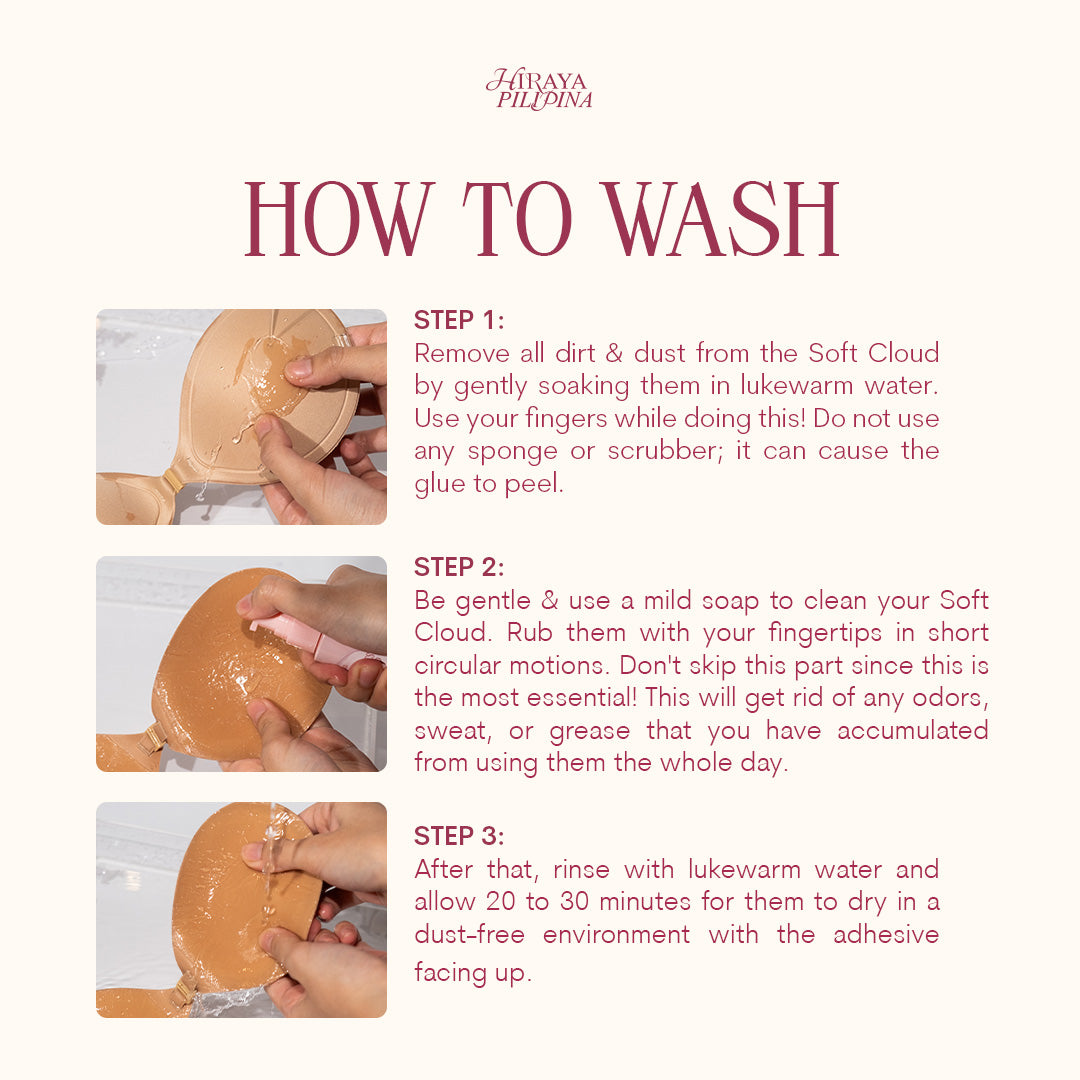 HIRAYA PILIPINA

HOW TO WASH

STEP 1:
Remove all dirt & dust from the Soft Cloud by gently soaking them in lukewarm water. Use your fingers while doing this! Do not use any sponge or scrubber; it can cause the glue to peel.

STEP 2:
Be gentle & use a mild soap to clean your Soft Cloud. Rub them with your fingertips in short circular motions. Don't skip this part since this is the most essential! This will get rid of any odors, sweat, or grease that you have accumulated from using them the whole day.

STEP 3:
After that, rinse with lukewarm water and allow 20 to 30 minutes for them to dry in a dust-free environment with the adhesive facing up.