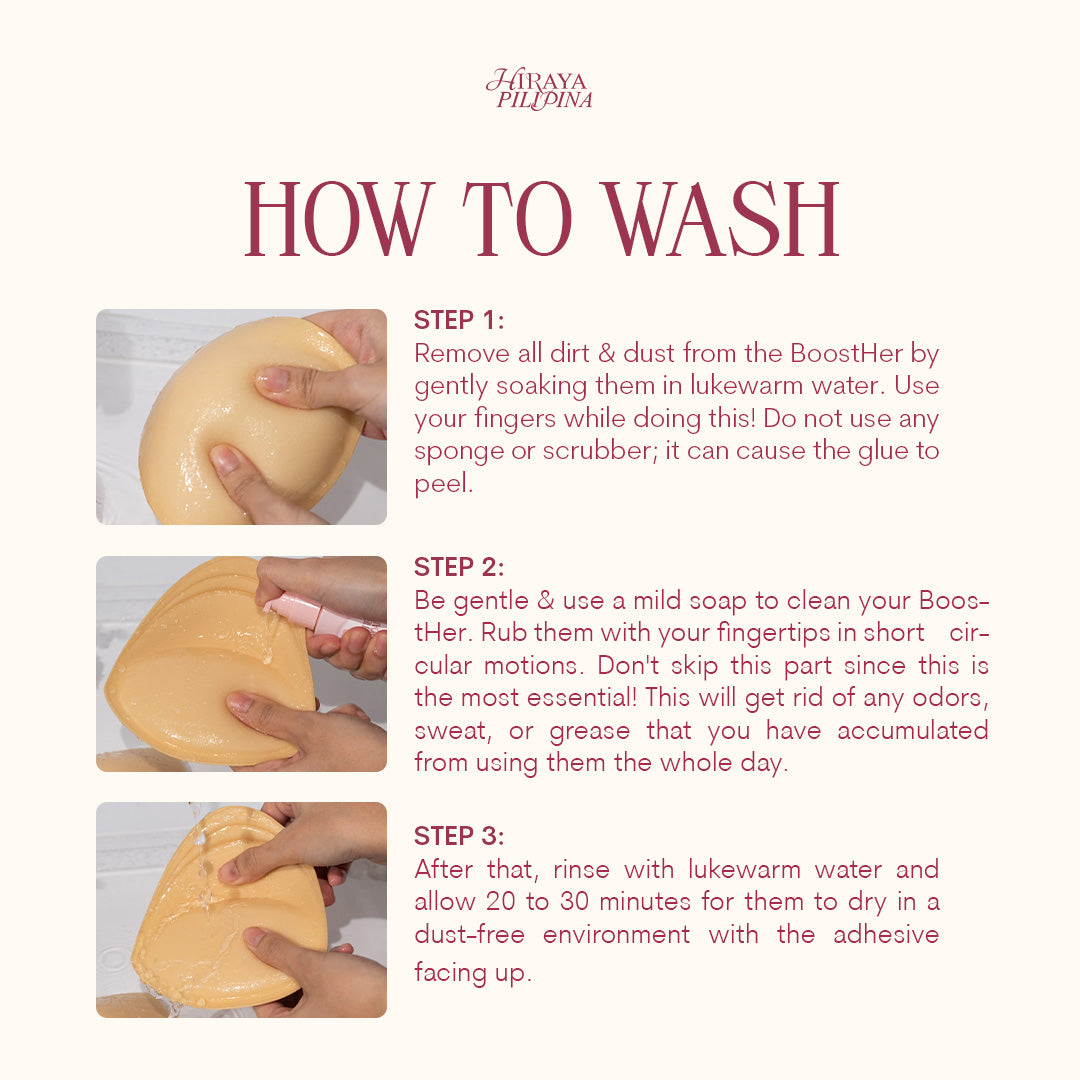 HIRAYA PILIPINA

HOW TO WASH

STEP 1:
Remove all dirt & dust from the BoostHer by gently soaking them in lukewarm water. Use your fingers while doing this! Do not use any sponge or scrubber; it can cause the glue to peel.

STEP 2:
Be gentle & use a mild soap to clean your BoostHer. Rub them with your fingertips in short circular motions. Don't skip this part since this is the most essential! This will get rid of any odors, sweat, or grease that you have accumulated from using them the whole day.

STEP 3:
After that, rinse with lukewarm water and allow 20 to 30 minutes for them to dry in a dust-free environment with the adhesive facing up.