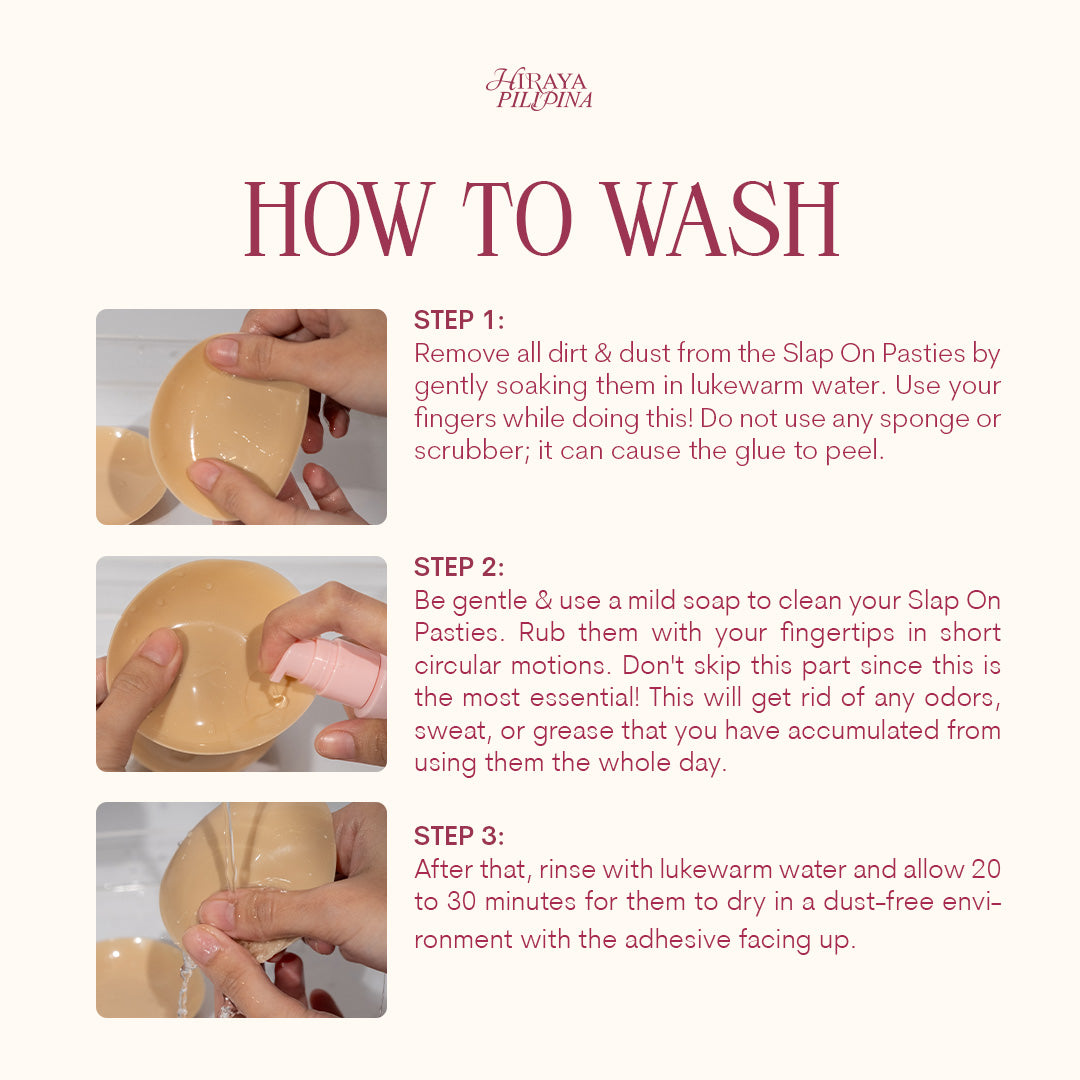 HIRAYA PILIPINA

HOW TO WASH

STEP 1:
Remove all dirt & dust from the Slap On Pasties by gently soaking them in lukewarm water. Use your fingers while doing this! Do not use any sponge or scrubber; it can cause the glue to peel.

STEP 2:
Be gentle & use a mild soap to clean your Slap On Pasties. Rub them with your fingertips in short circular motions. Don't skip this part since this is the most essential! This will get rid of any odors, sweat, or grease that you have accumulated from using them the whole day.

STEP 3:
After that, rinse with lukewarm water and allow 20 to 30 minutes for them to dry in a dust-free environment with the adhesive facing up.