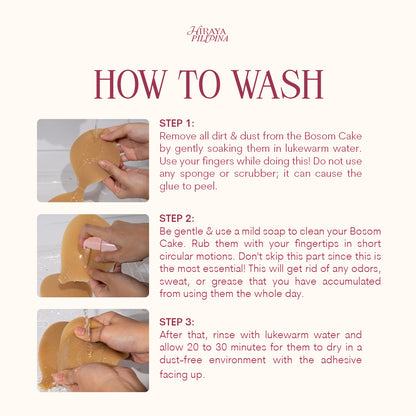 HIRAYA PILIPINA

HOW TO WASH

STEP 1:
Remove all dirt & dust from the Bosom Cake by gently soaking them in lukewarm water. Use your fingers while doing this! Do not use any sponge or scrubber; it can cause the glue to peel.

STEP 2:
Be gentle & use a mild soap to clean your Bosom Cake. Rub them with your fingertips in short circular motions. Don't skip this part since this is the most essential! This will get rid of any odors, sweat, or grease that you have accumulated from using them the whole day.

STEP 3:
After that, rinse with lukewarm water and allow 20 to 30 minutes for them to dry in a dust-free environment with the adhesive facing up.