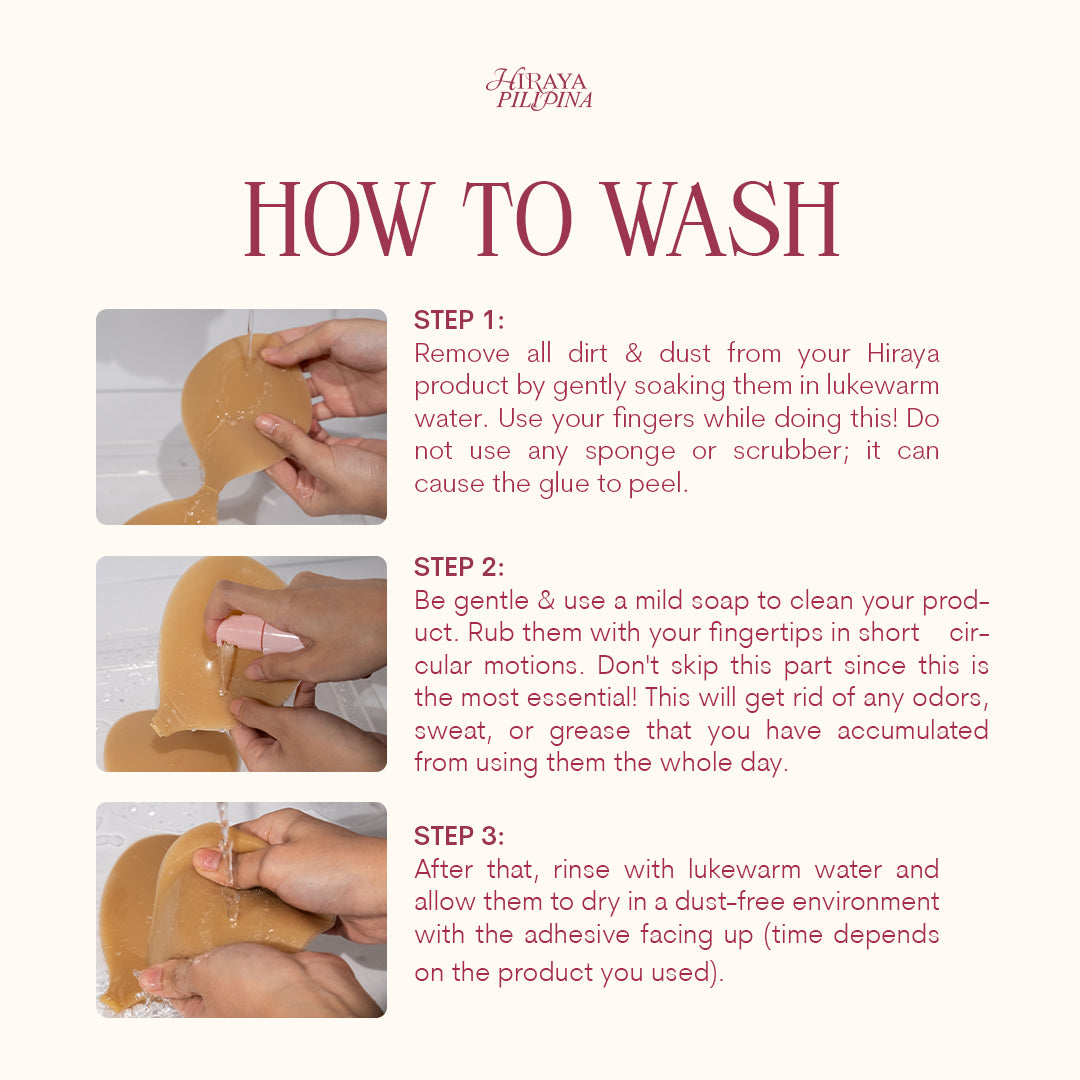 HIRAYA PILIPINA

HOW TO WASH

STEP 1:
Remove all dirt & dust from your Hiraya product by gently soaking them in lukewarm water. Use your fingers while doing this! Do not use any sponge or scrubber; it can cause the glue to peel.

STEP 2:
Be gentle & use a mild soap to clean your product. Rub them with your fingertips in short circular motions. Don't skip this part since this is the most essential! This will get rid of any odors, sweat, or grease that you have accumulated from using them the whole day.

STEP 3:
After that, rinse with lukewarm water and allow them to dry in a dust-free environment with the adhesive facing up (time depends on the product you used).